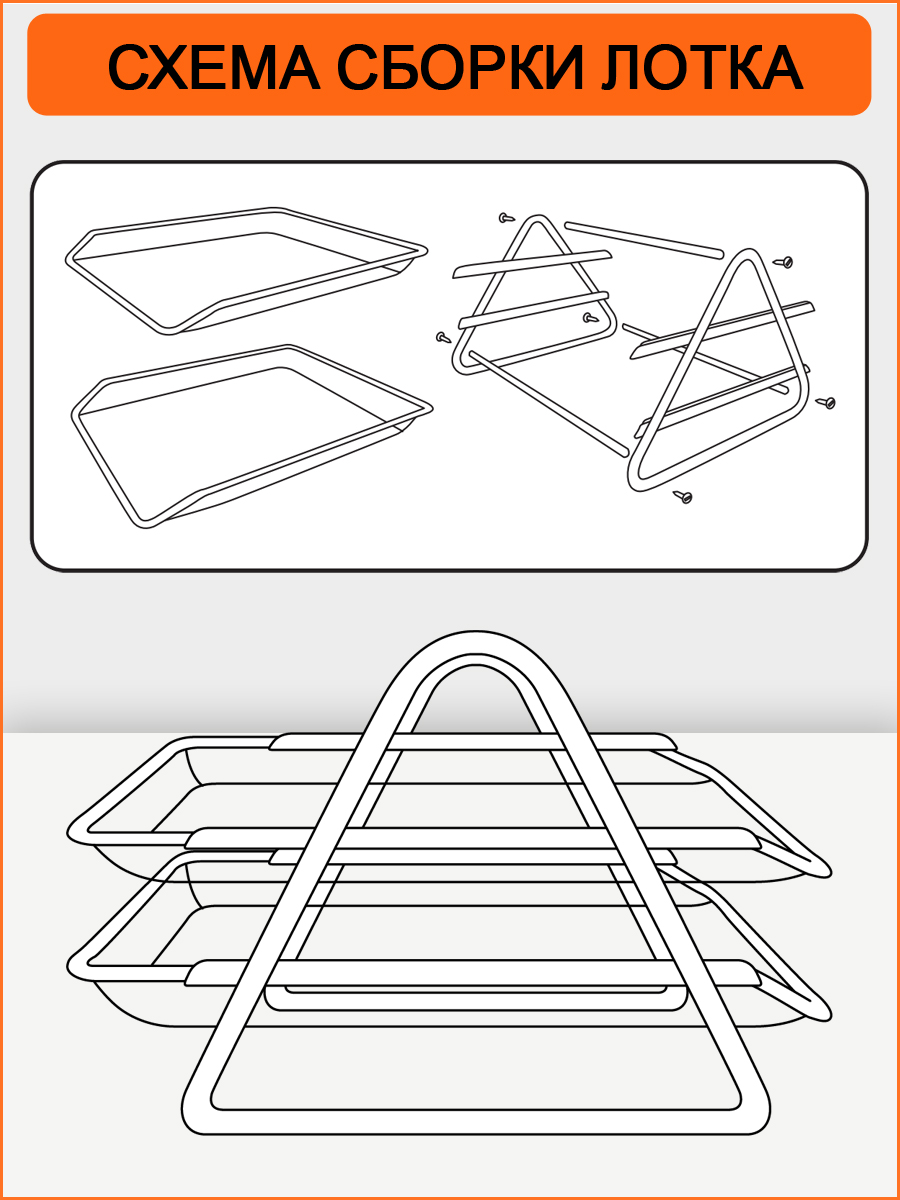 СХЕМА СБОРКИ ЛОТКА