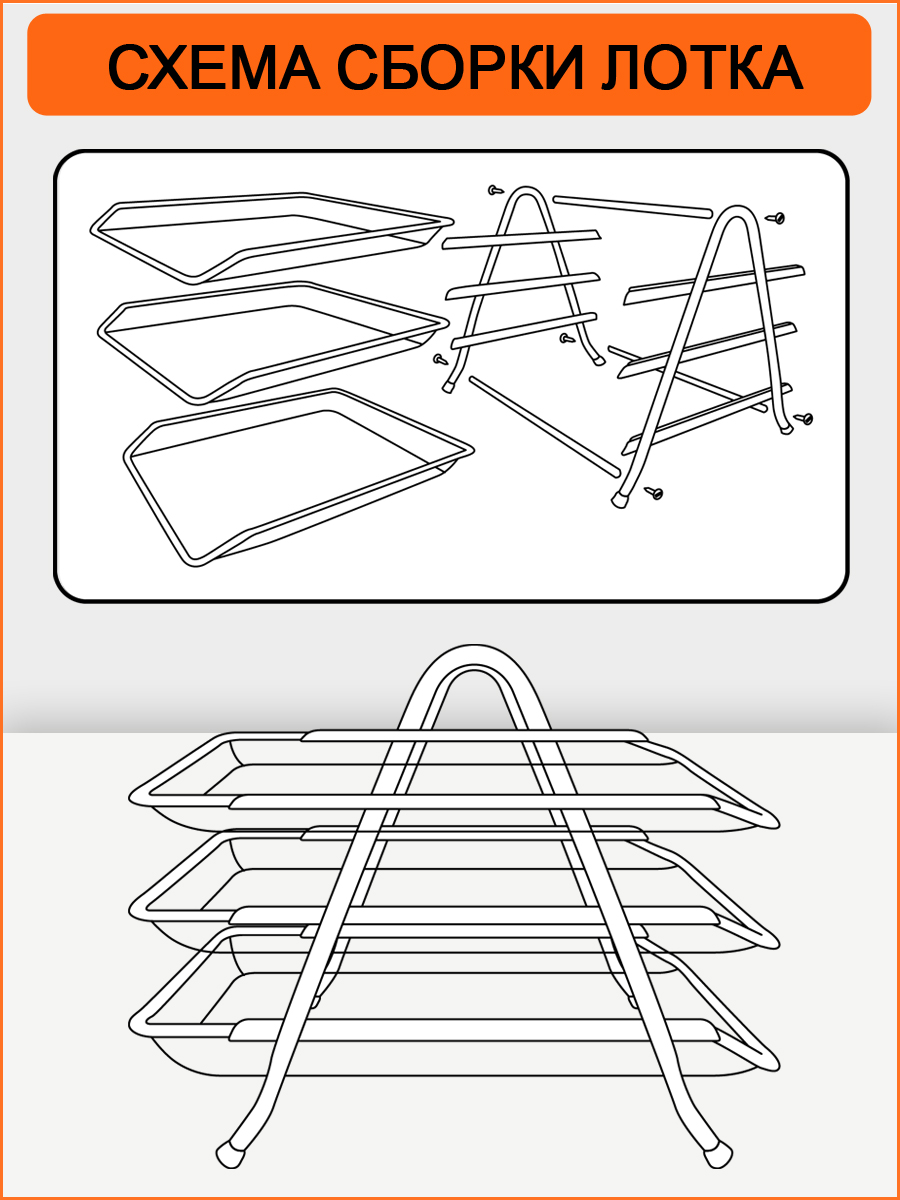 СХЕМА СБОРКИ ЛОТКА